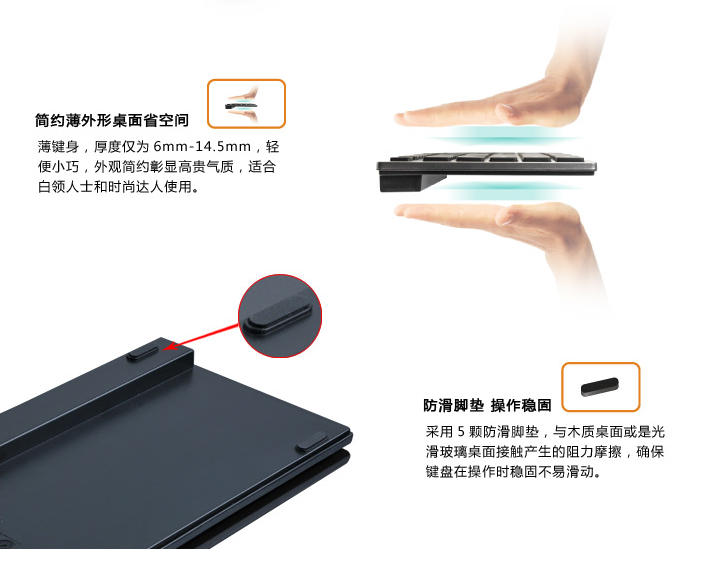 简约薄外形桌面省空间

薄键身，厚度仅为 6mm-14.5mm，轻便小巧，外观简约彰显高贵气质，适合白领人士和时尚达人使用。

防滑脚垫 操作稳固

采用 5 颗防滑脚垫，与木质桌面或是光滑玻璃桌面接触产生的阻力摩擦，确保键盘在操作时稳固不易滑动。