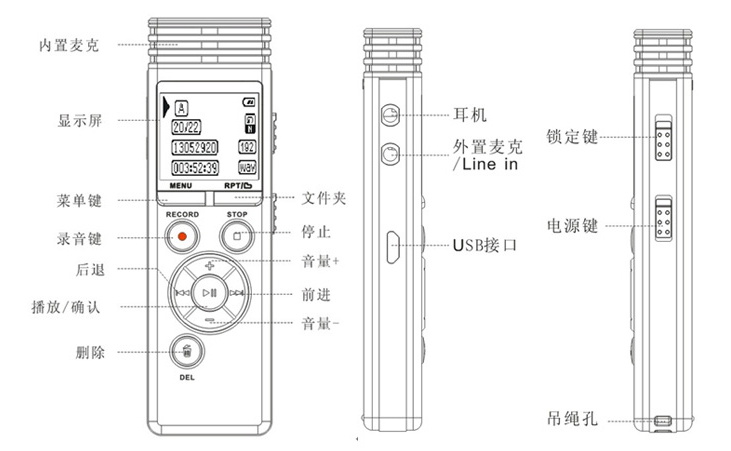 内置麦克

显示屏

A
20/22
13052920
192
003:52:39
WAV

MENU
RPT/

菜单键

文件夹

RECORD
STOP

录音键

停止

后退

音量+

播放/确认

前进

音量-

删除

DEL

耳机

外置麦克
/Line in

USB接口

锁定键

电源键

吊绳孔